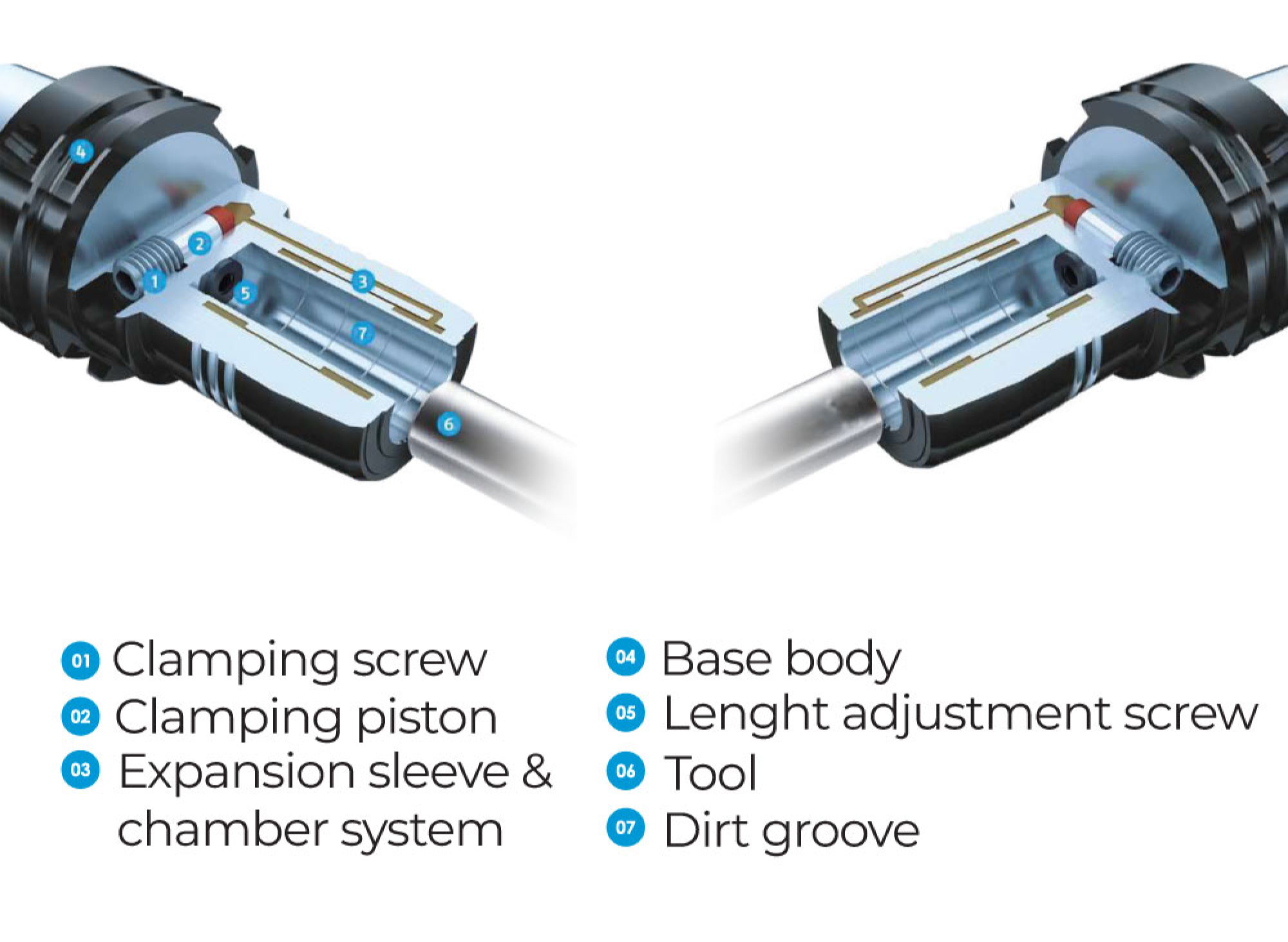 4
2
1
3
5
7
6

01 Clamping screw
02 Clamping piston
03 Expansion sleeve & chamber system

04 Base body
05 Lenght adjustment screw
06 Tool
07 Dirt groove